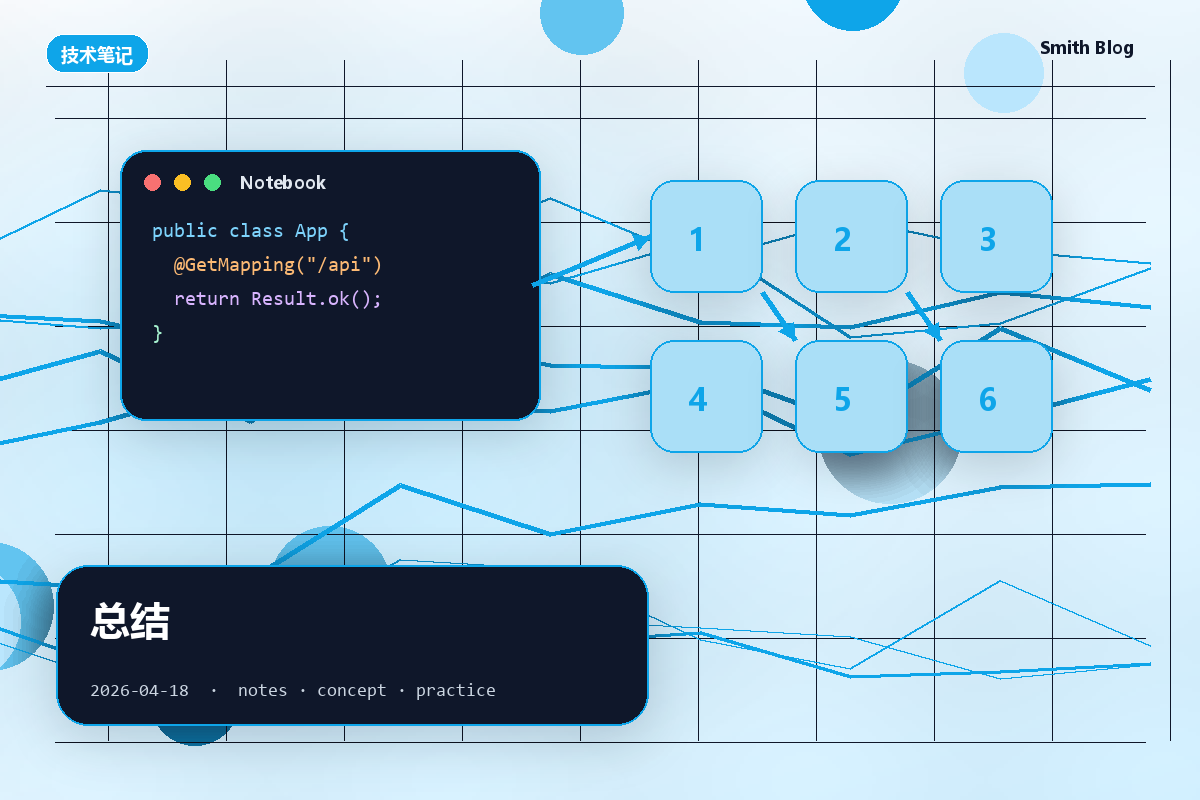 技术笔记

Smith Blog

Notebook

public class App {
  @GetMapping("/api")
  return Result.ok();
}

1

2

3

4

5

6

总结

2026-04-18 · notes · concept · practice